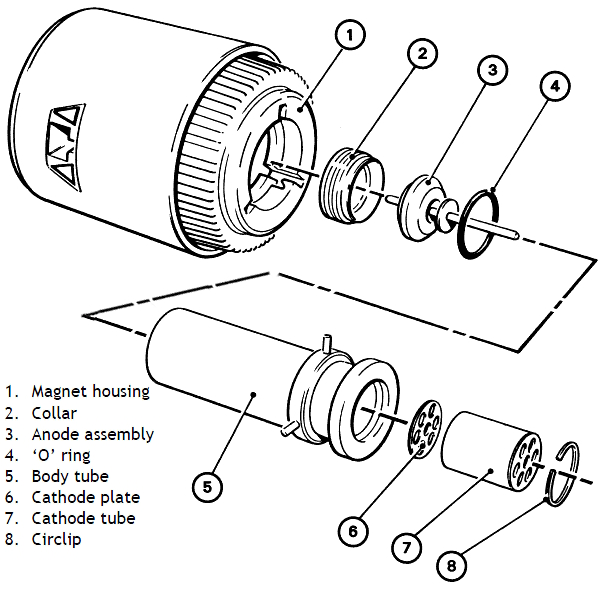 1
2
3
4
5
6
7
8

1. Magnet housing
2. Collar
3. Anode assembly
4. ‘O’ ring
5. Body tube
6. Cathode plate
7. Cathode tube
8. Circlip