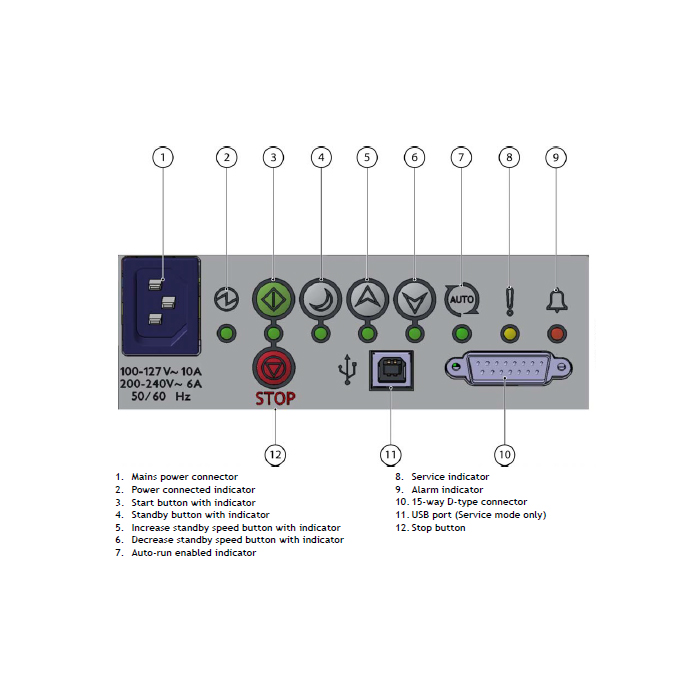 1 2 3 4 5 6 7 8 9

AUTO

100-127V~ 10A
200-240V~ 6A
50/60 Hz

STOP

12 11 10

1. Mains power connector
2. Power connected indicator
3. Start button with indicator
4. Standby button with indicator
5. Increase standby speed button with indicator
6. Decrease standby speed button with indicator
7. Auto-run enabled indicator

8. Service indicator
9. Alarm indicator
10. 15-way D-type connector
11. USB port (Service mode only)
12. Stop button