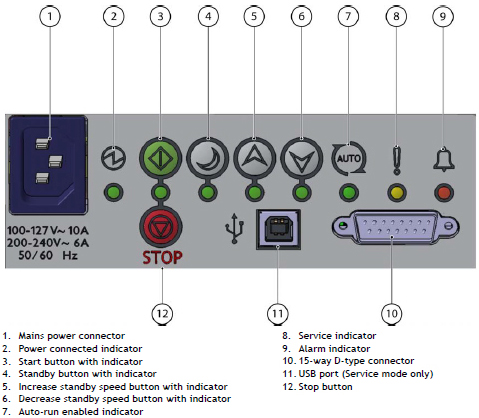 1 2 3 4 5 6 7 8 9

AUTO

100-127V~ 10A
200-240V~ 6A
50/60 Hz

STOP

12 11 10

1. Mains power connector
2. Power connected indicator
3. Start button with indicator
4. Standby button with indicator
5. Increase standby speed button with indicator
6. Decrease standby speed button with indicator
7. Auto-run enabled indicator

8. Service indicator
9. Alarm indicator
10. 15-way D-type connector
11. USB port (Service mode only)
12. Stop button